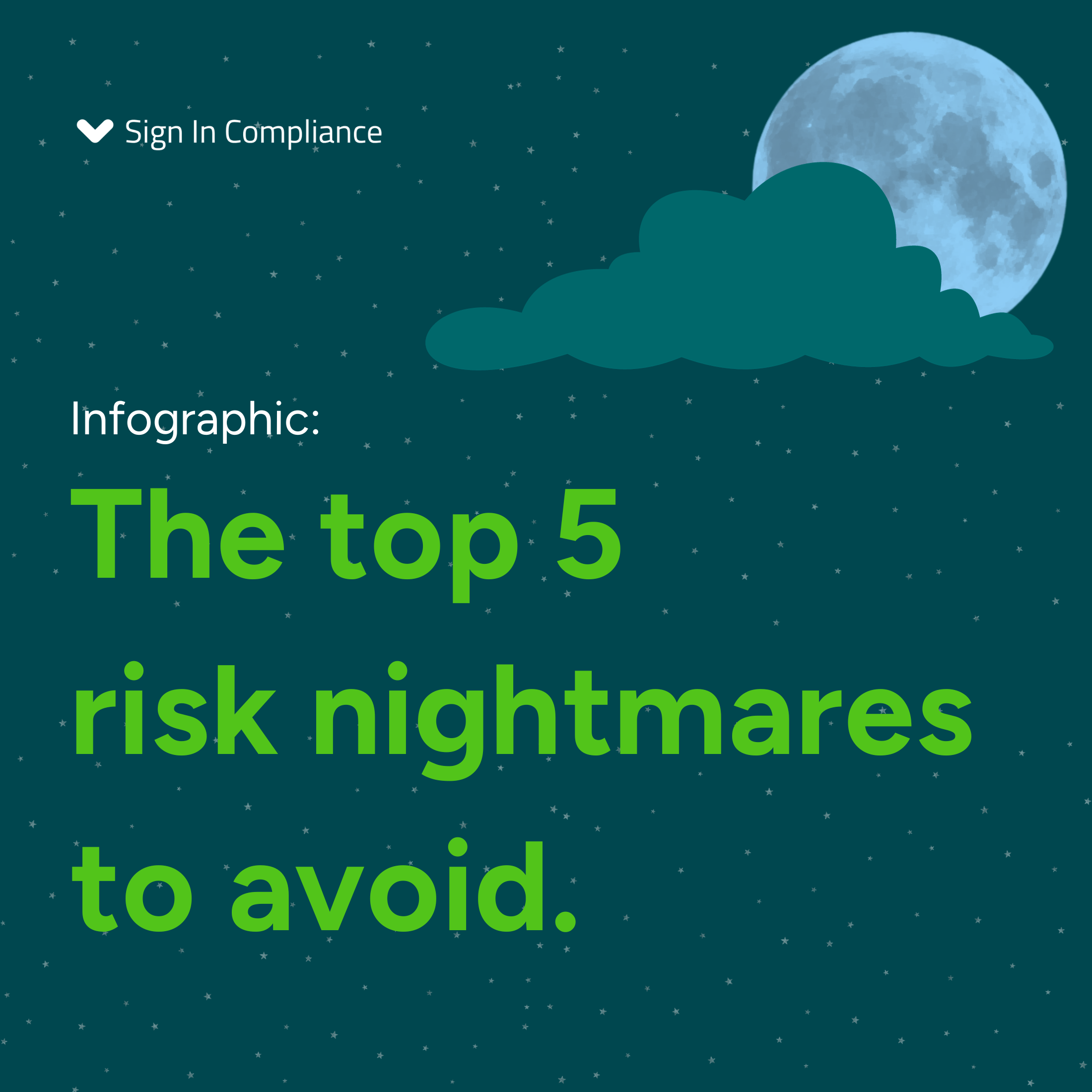 Sign In Compliance

Infographic:

The top 5 risk nightmares to avoid.